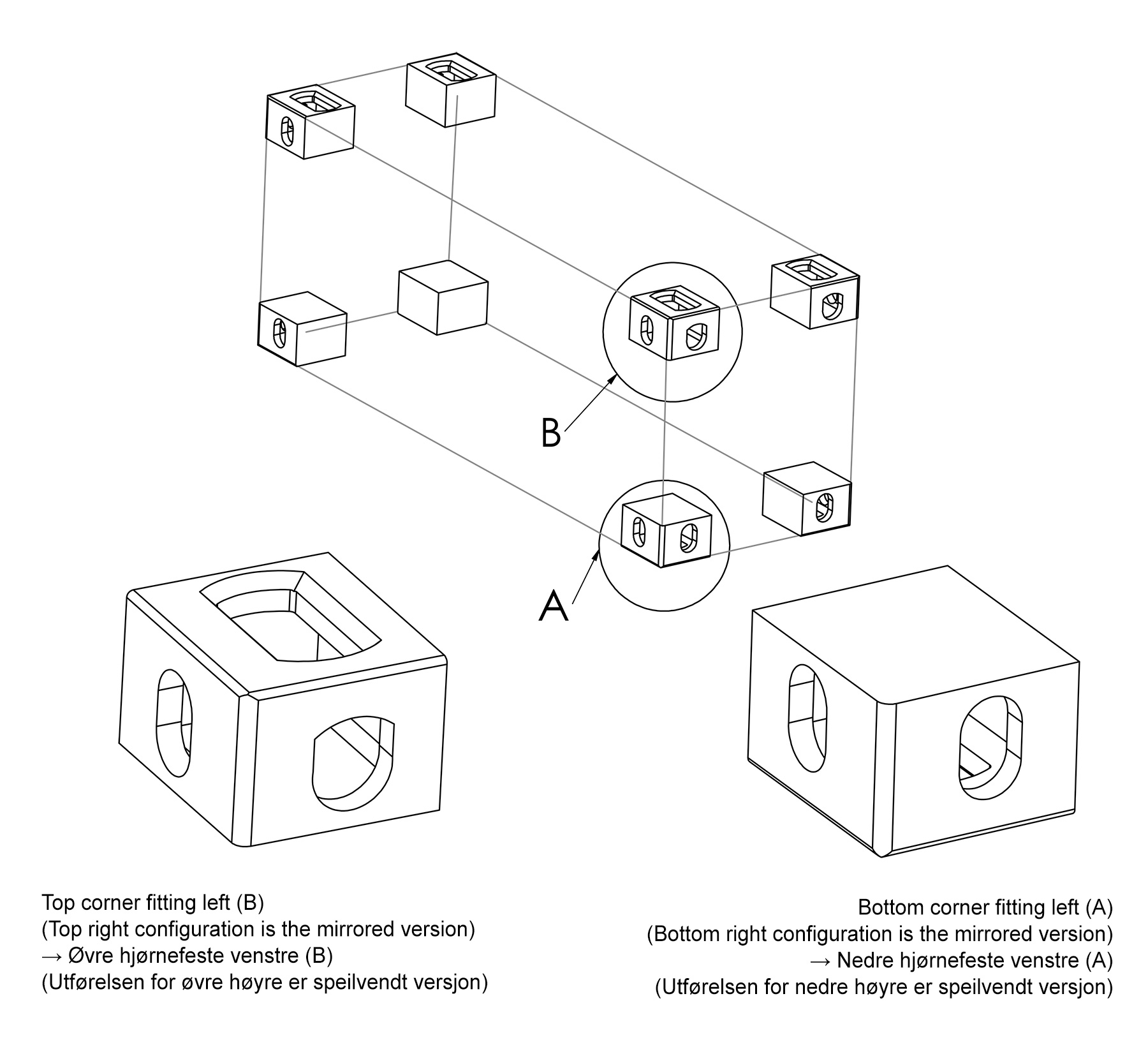 B

A

Top corner fitting left (B)
(Top right configuration is the mirrored version)
→ Øvre hjørnefeste venstre (B)
(Utførelsen for øvre høyre er speilvendt versjon)

Bottom corner fitting left (A)
(Bottom right configuration is the mirrored version)
→ Nedre hjørnefeste venstre (A)
(Utførelsen for nedre høyre er speilvendt versjon)