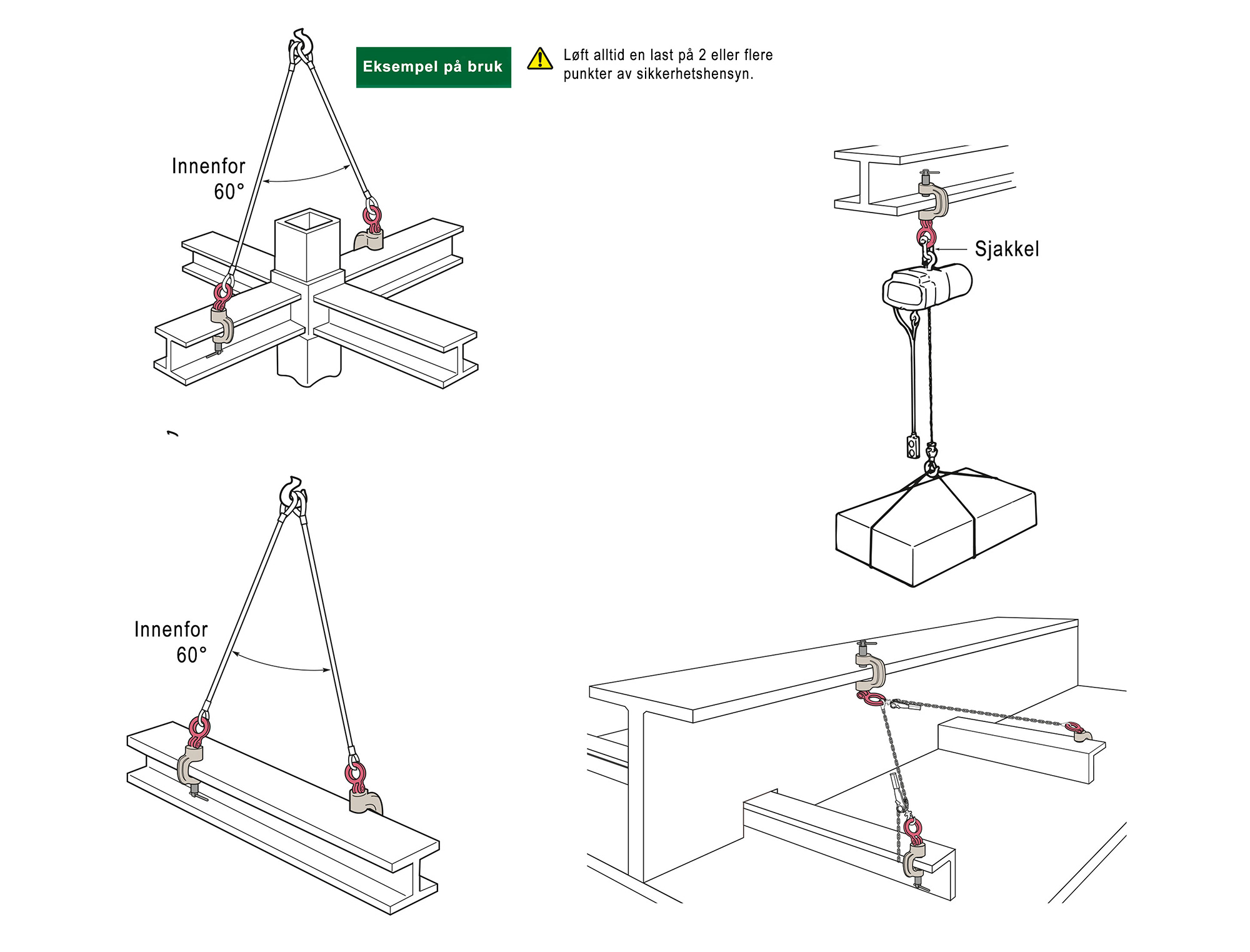 Eksempel på bruk

Løft alltid en last på 2 eller flere punkter av sikkerhetshensyn.

Innenfor 60°

Sjakkel

Innenfor 60°